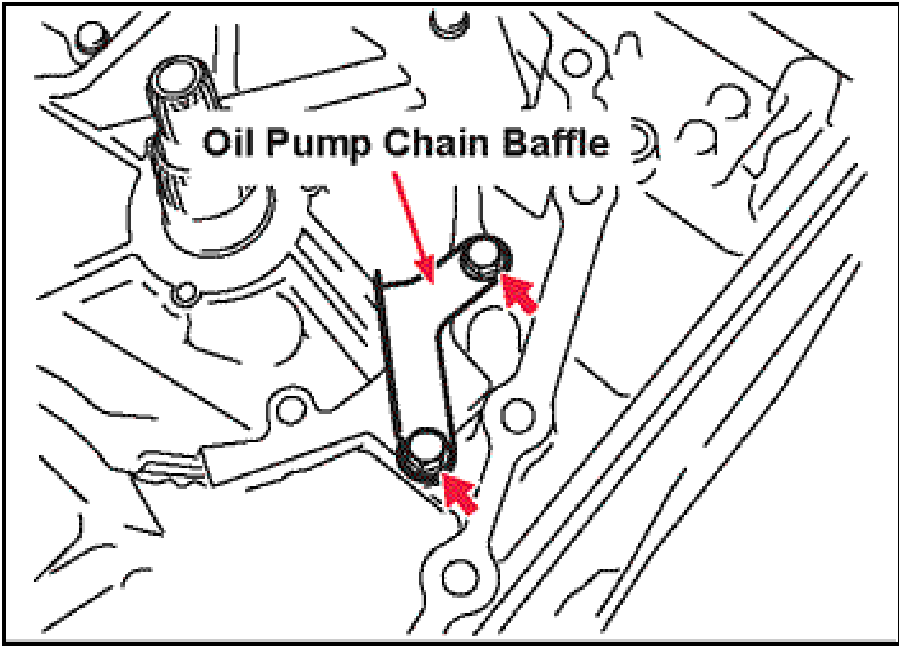 Oil Pump Chain Baffle